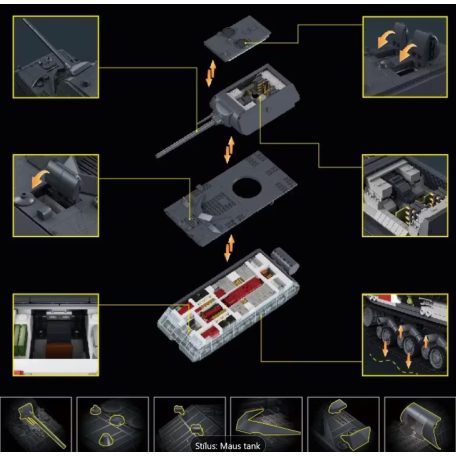 Stílus: Maus tank